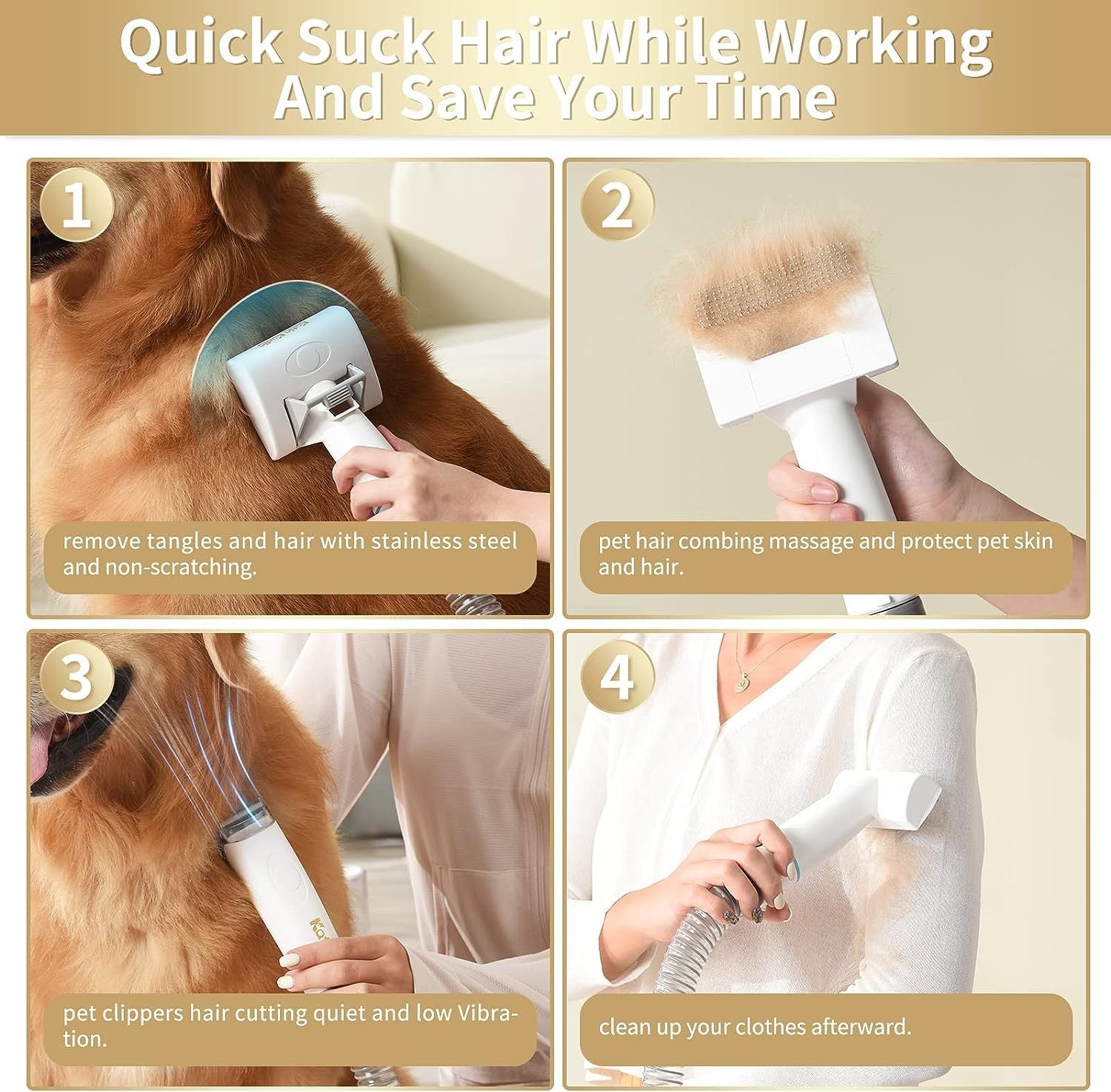 Quick Suck Hair While Working And Save Your Time

1

remove tangles and hair with stainless steel and non-scratching.

2

pet hair combing massage and protect pet skin and hair.

3

pet clippers hair cutting quiet and low Vibration.

4

clean up your clothes afterward.